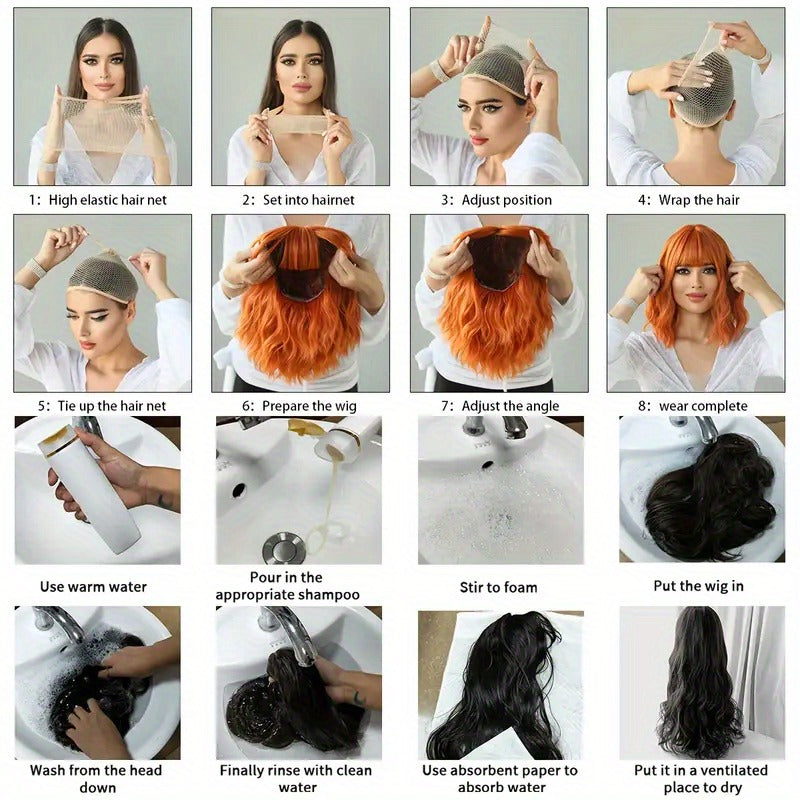 1: High elastic hair net

2: Set into hairnet

3: Adjust position

4: Wrap the hair

5: Tie up the hair net

6: Prepare the wig

7: Adjust the angle

8: wear complete

Use warm water

Pour in the appropriate shampoo

Stir to foam

Put the wig in

Wash from the head down

Finally rinse with clean water

Use absorbent paper to absorb water

Put it in a ventilated place to dry